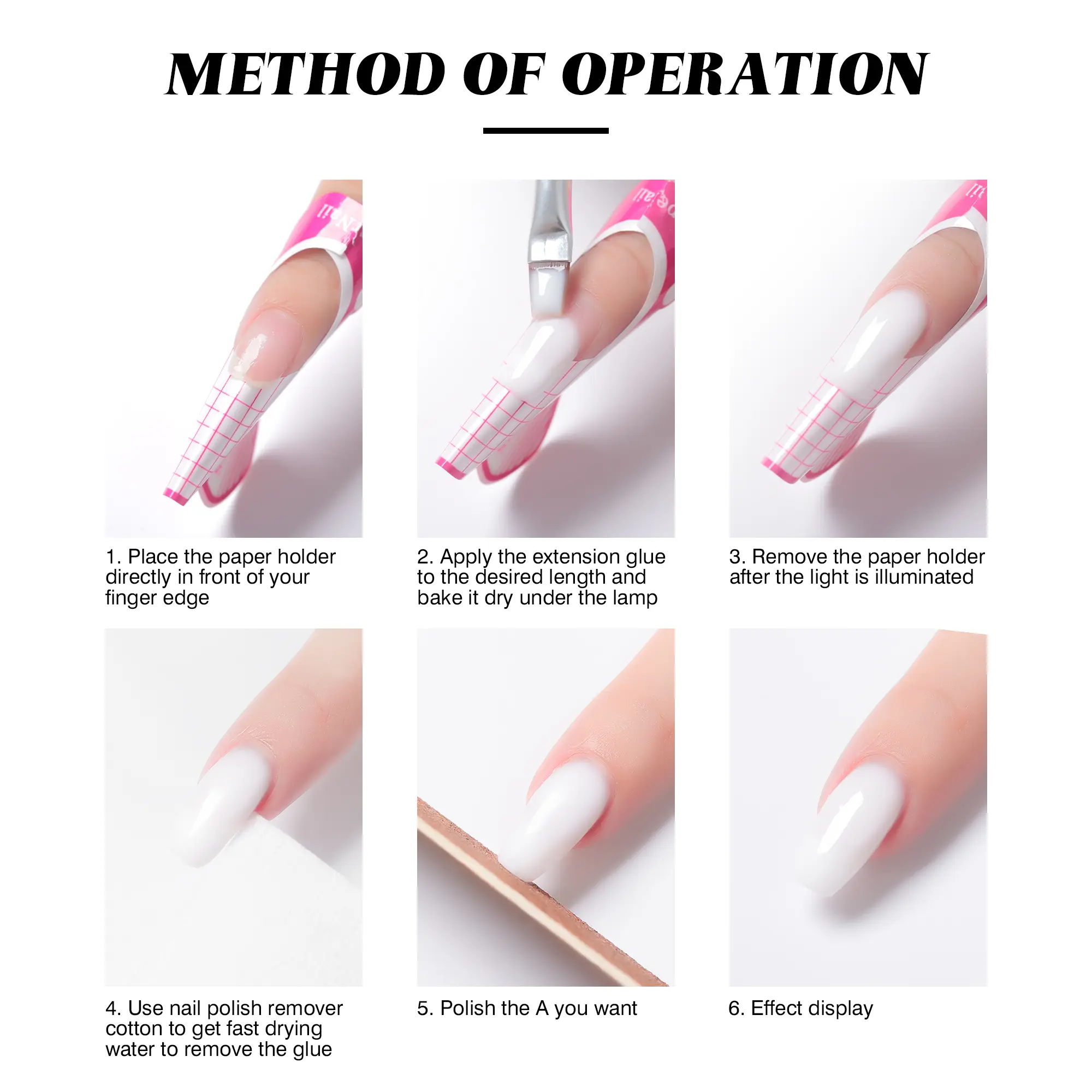 METHOD OF OPERATION

1. Place the paper holder directly in front of your finger edge

2. Apply the extension glue to the desired length and bake it dry under the lamp

3. Remove the paper holder after the light is illuminated

4. Use nail polish remover cotton to get fast drying water to remove the glue

5. Polish the A you want

6. Effect display