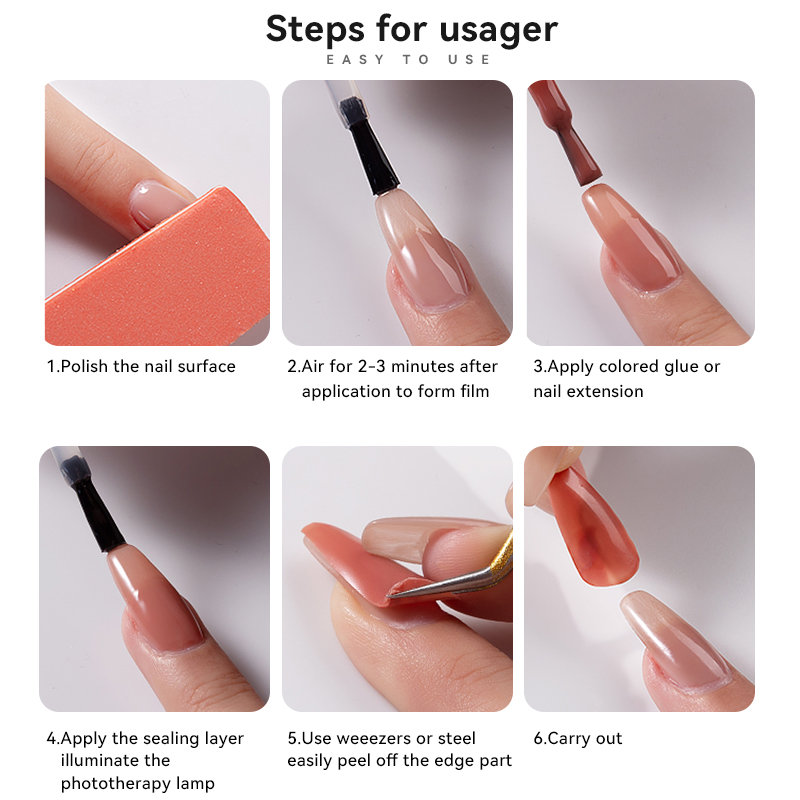 Steps for usager
EASY TO USE

1.Polish the nail surface

2.Air for 2-3 minutes after application to form film

3.Apply colored glue or nail extension

4.Apply the sealing layer illuminate the phototherapy lamp

5.Use weeezers or steel easily peel off the edge part

6.Carry out