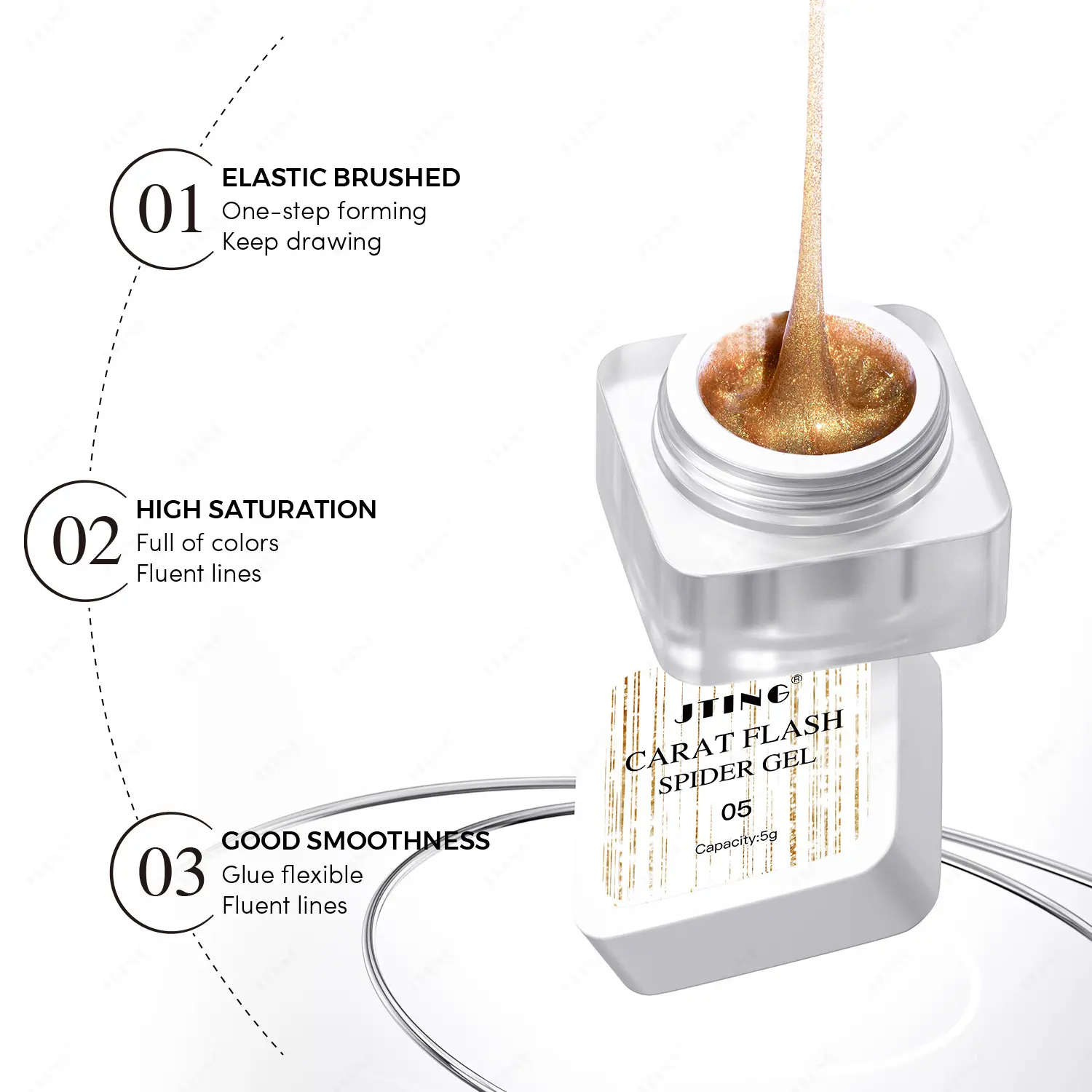 01
ELASTIC BRUSHED
One-step forming
Keep drawing

02
HIGH SATURATION
Full of colors
Fluent lines

03
GOOD SMOOTHNESS
Glue flexible
Fluent lines

JTING®
CARAT FLASH
SPIDER GEL
05
Capacity:5g