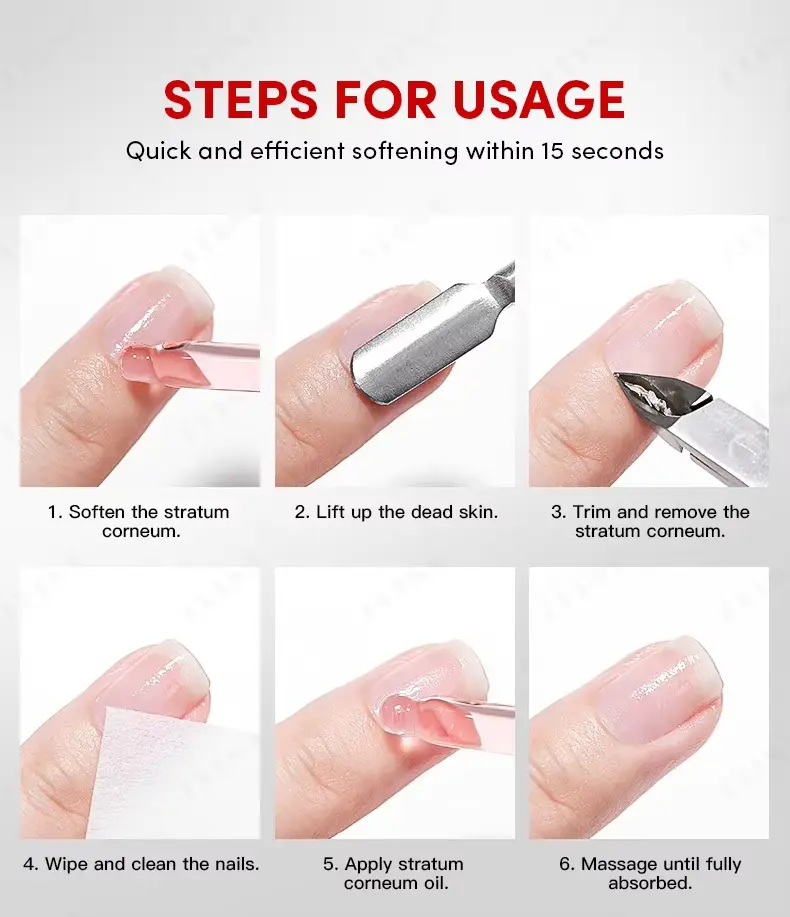 STEPS FOR USAGE

Quick and efficient softening within 15 seconds

1. Soften the stratum corneum.

2. Lift up the dead skin.

3. Trim and remove the stratum corneum.

4. Wipe and clean the nails.

5. Apply stratum corneum oil.

6. Massage until fully absorbed.