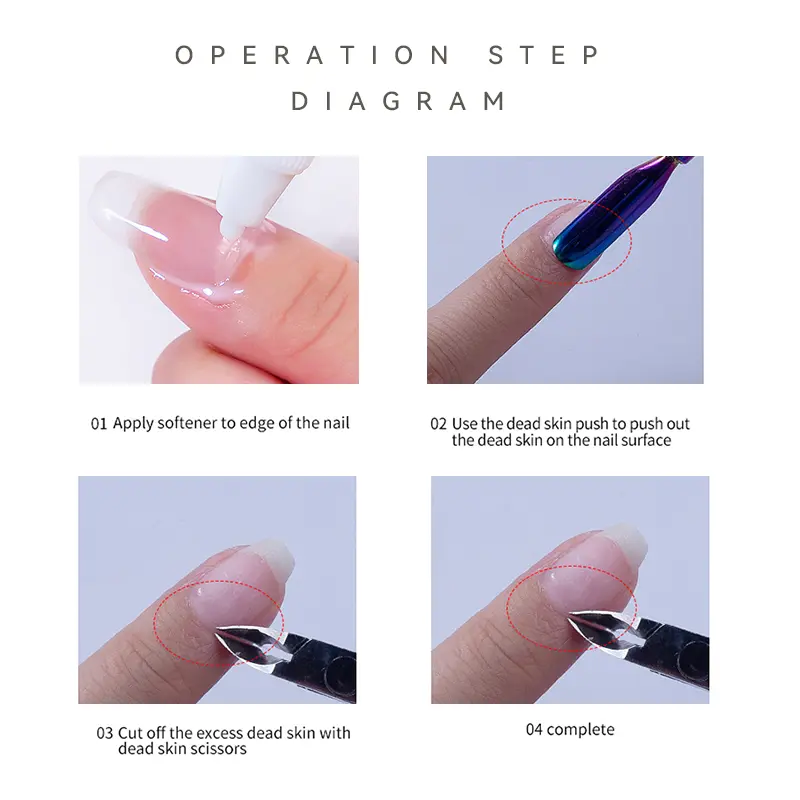 OPERATION STEP DIAGRAM

01 Apply softener to edge of the nail

02 Use the dead skin push to push out the dead skin on the nail surface

03 Cut off the excess dead skin with dead skin scissors

04 complete