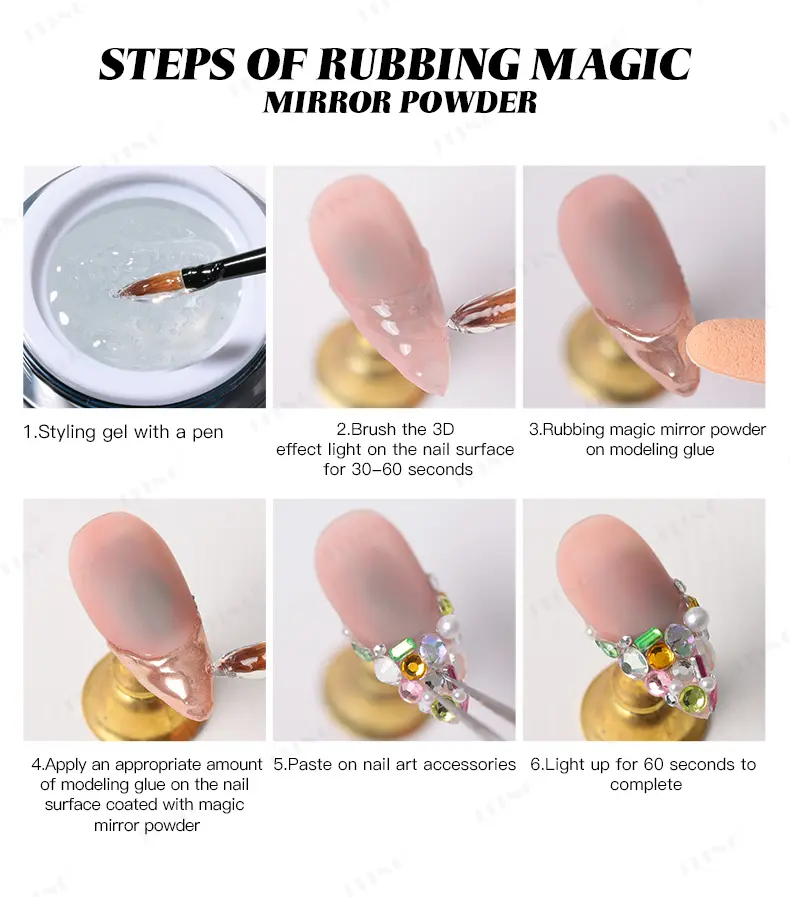 STEPS OF RUBBING MAGIC
MIRROR POWDER

1.Styling gel with a pen

2.Brush the 3D effect light on the nail surface for 30-60 seconds

3.Rubbing magic mirror powder on modeling glue

4.Apply an appropriate amount of modeling glue on the nail surface coated with magic mirror powder

5.Paste on nail art accessories

6.Light up for 60 seconds to complete