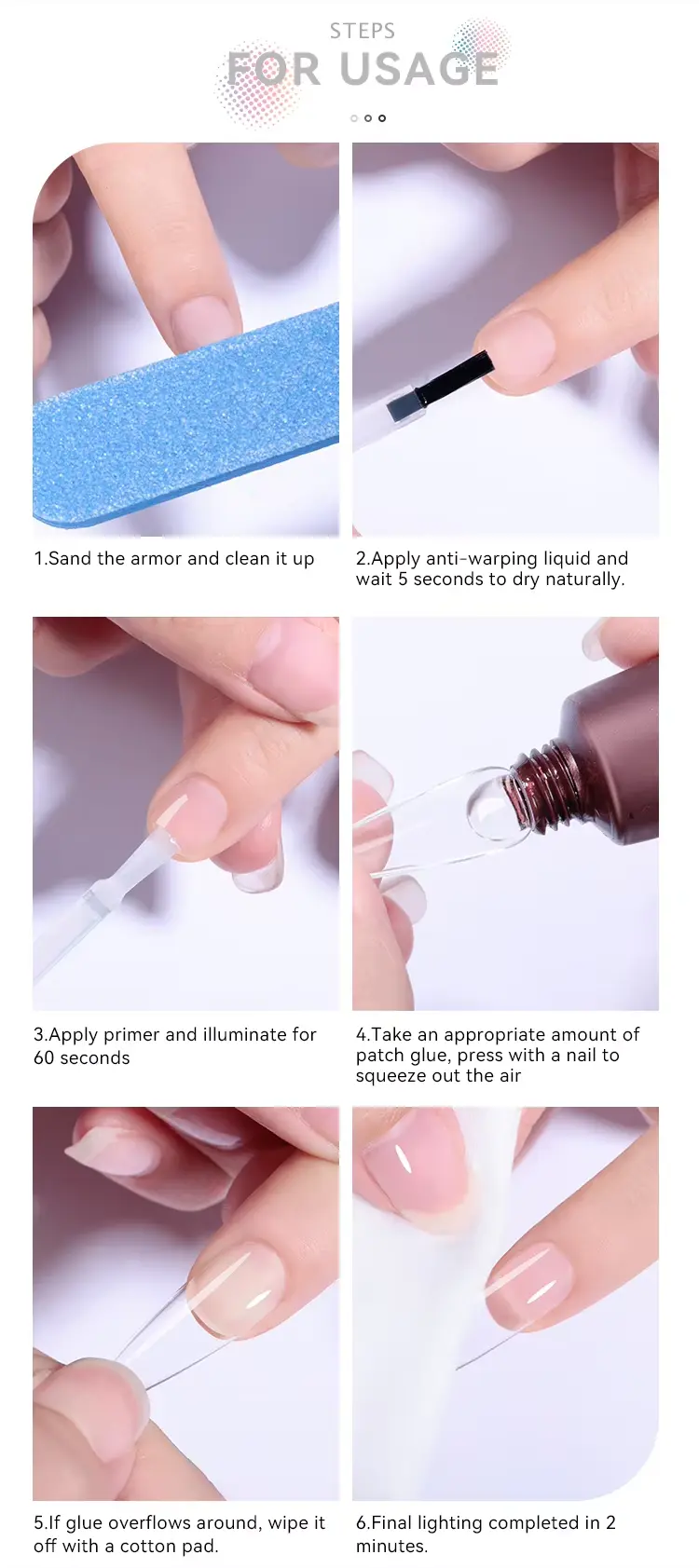 STEPS
FOR USAGE

1.Sand the armor and clean it up

2.Apply anti-warping liquid and wait 5 seconds to dry naturally.

3.Apply primer and illuminate for 60 seconds

4.Take an appropriate amount of patch glue, press with a nail to squeeze out the air

5.If glue overflows around, wipe it off with a cotton pad.

6.Final lighting completed in 2 minutes.