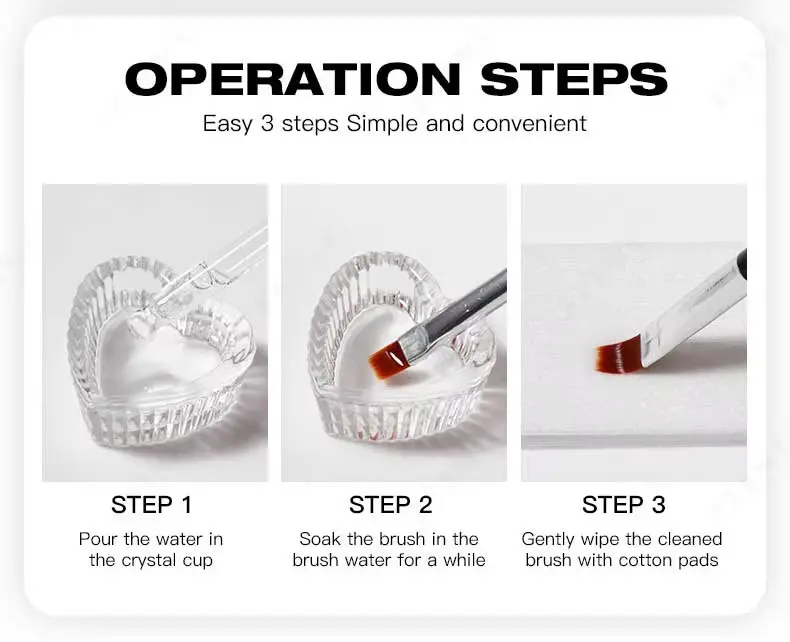 OPERATION STEPS

Easy 3 steps Simple and convenient

STEP 1

Pour the water in the crystal cup

STEP 2

Soak the brush in the brush water for a while

STEP 3

Gently wipe the cleaned brush with cotton pads